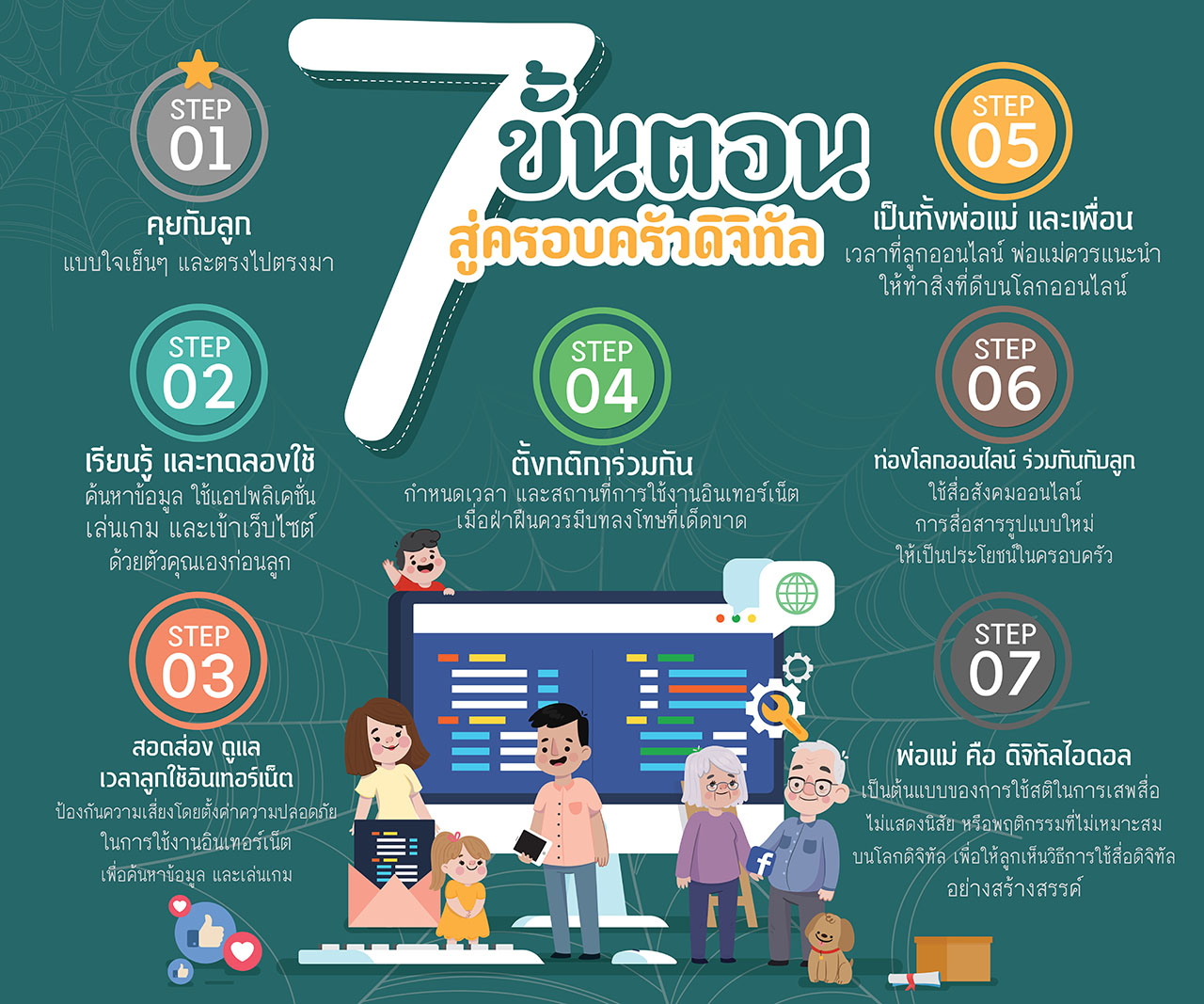 7 ขั้นตอน
สู่ครอบครัวดิจิทัล

STEP 01
คุยกับลูก
แบบใจเย็นๆ และตรงไปตรงมา

STEP 02
เรียนรู้ และทดลองใช้
ค้นหาข้อมูล ใช้แอปพลิเคชั่น เล่นเกม และเข้าเว็บไซต์ ด้วยตัวคุณเองก่อนลูก

STEP 03
สอดส่อง ดูแล เวลาลูกใช้อินเทอร์เน็ต
ป้องกันความเสี่ยงโดยตั้งค่าความปลอดภัย ในการใช้งานอินเทอร์เน็ต เพื่อค้นหาข้อมูล และเล่นเกม

STEP 04
ตั้งกติการ่วมกัน
กำหนดเวลา และสถานที่การใช้งานอินเทอร์เน็ต เมื่อฝ่าฝืนควรมีบทลงโทษที่เด็ดขาด

STEP 05
เป็นทั้งพ่อแม่ และเพื่อน
เวลาที่ลูกออนไลน์ พ่อแม่ควรแนะนำ ให้ทำสิ่งที่ดีบนโลกออนไลน์

STEP 06
ท่องโลกออนไลน์ ร่วมกันกับลูก
ใช้สื่อสังคมออนไลน์ การสื่อสารรูปแบบใหม่ ให้เป็นประโยชน์ในครอบครัว

STEP 07
พ่อแม่ คือ ดิจิทัลไอดอล
เป็นต้นแบบของการใช้สติในการเสพสื่อ ไม่แสดงนิสัย หรือพฤติกรรมที่ไม่เหมาะสม บนโลกดิจิทัล เพื่อให้ลูกเห็นวิธีการใช้สื่อดิจิทัล อย่างสร้างสรรค์